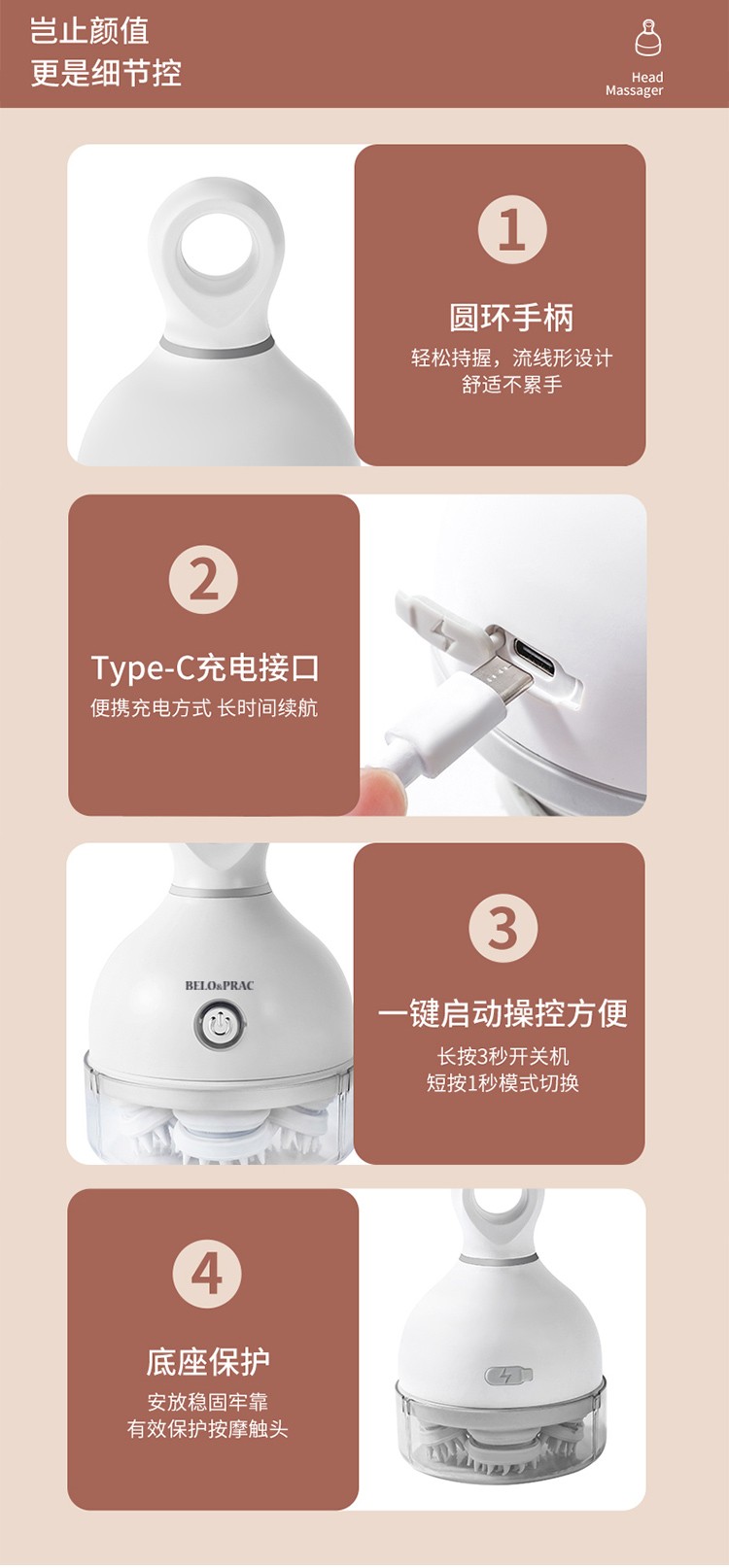 岂止颜值
更是细节控

Head
Massager

1

圆环手柄

轻松持握，流线形设计
舒适不累手

2

Type-C充电接口

便携充电方式 长时间续航

BELO&PRAC

3

一键启动操控方便

长按3秒开关机
短按1秒模式切换

4

底座保护

安放稳固牢靠
有效保护按摩触头